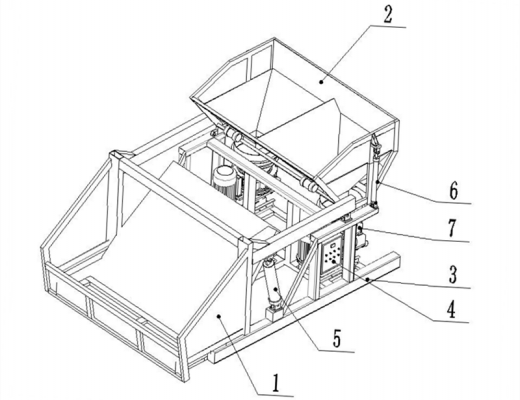 2
6
7
3
4
5
1